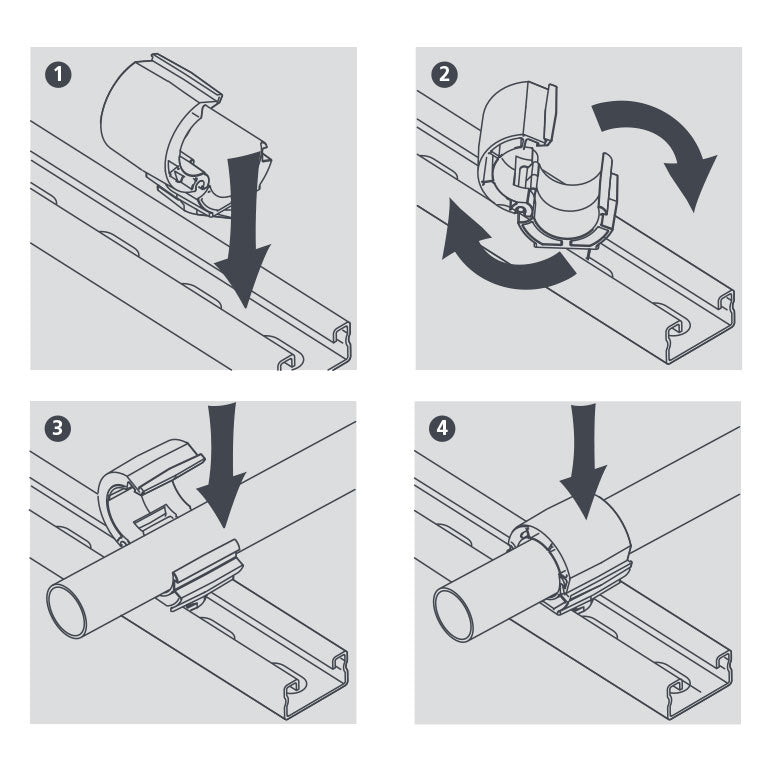 1

2

3

4