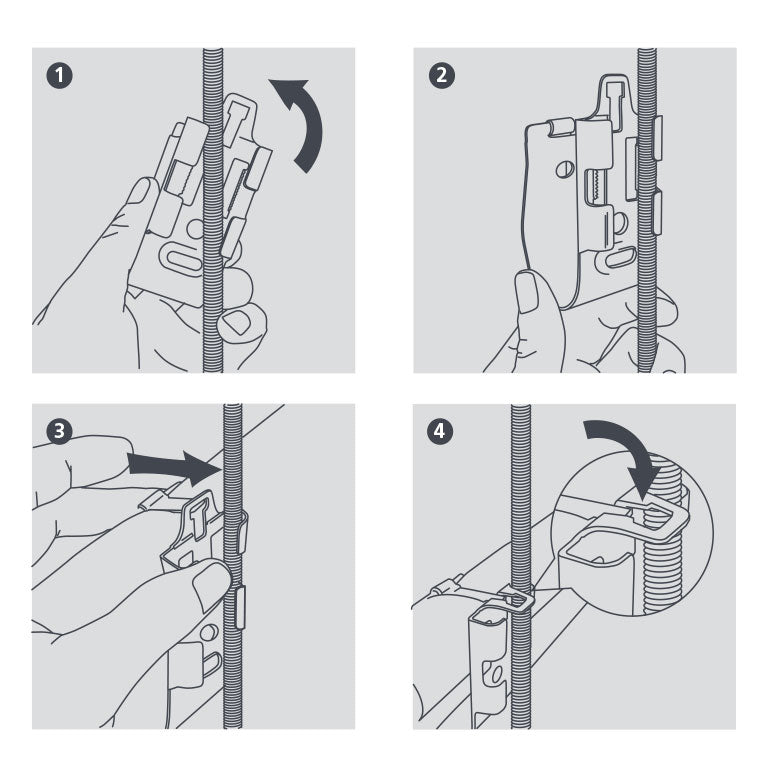 1

2

3

4