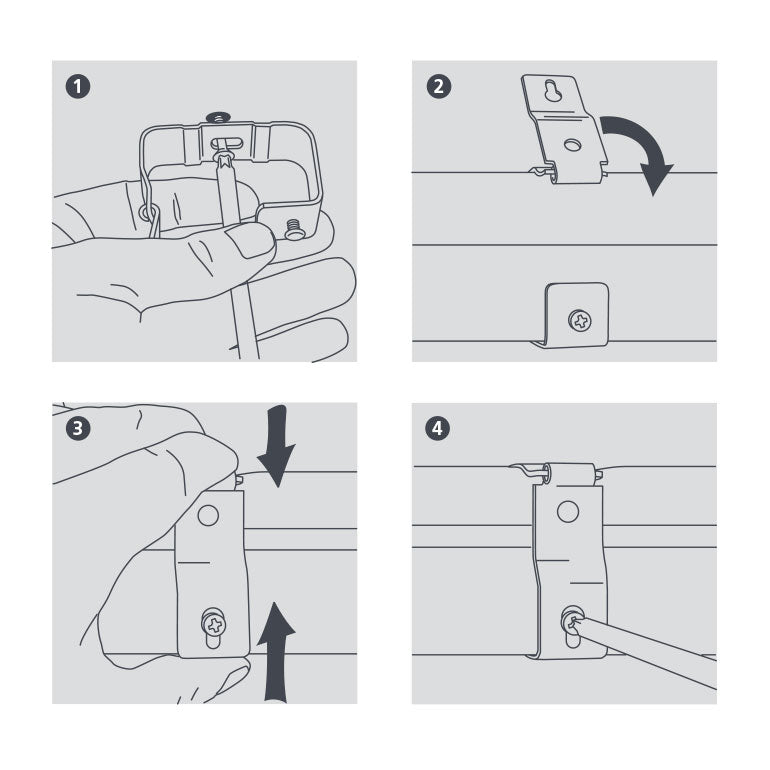 1

2

3

4